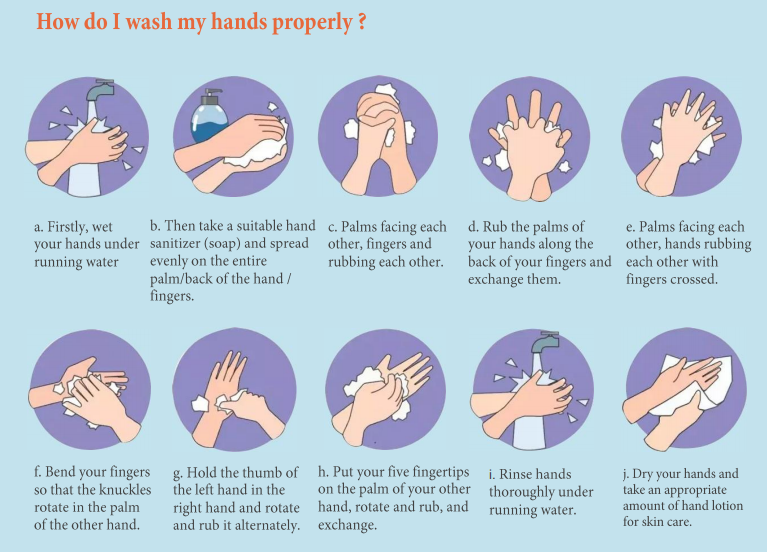 How do I wash my hands properly ?

a. Firstly, wet your hands under running water

b. Then take a suitable hand sanitizer (soap) and spread evenly on the entire palm/back of the hand / fingers.

c. Palms facing each other, fingers and rubbing each other.

d. Rub the palms of your hands along the back of your fingers and exchange them.

e. Palms facing each other, hands rubbing each other with fingers crossed.

f. Bend your fingers so that the knuckles rotate in the palm of the other hand.

g. Hold the thumb of the left hand in the right hand and rotate and rub it alternately.

h. Put your five fingertips on the palm of your other hand, rotate and rub, and exchange.

i. Rinse hands thoroughly under running water.

j. Dry your hands and take an appropriate amount of hand lotion for skin care.