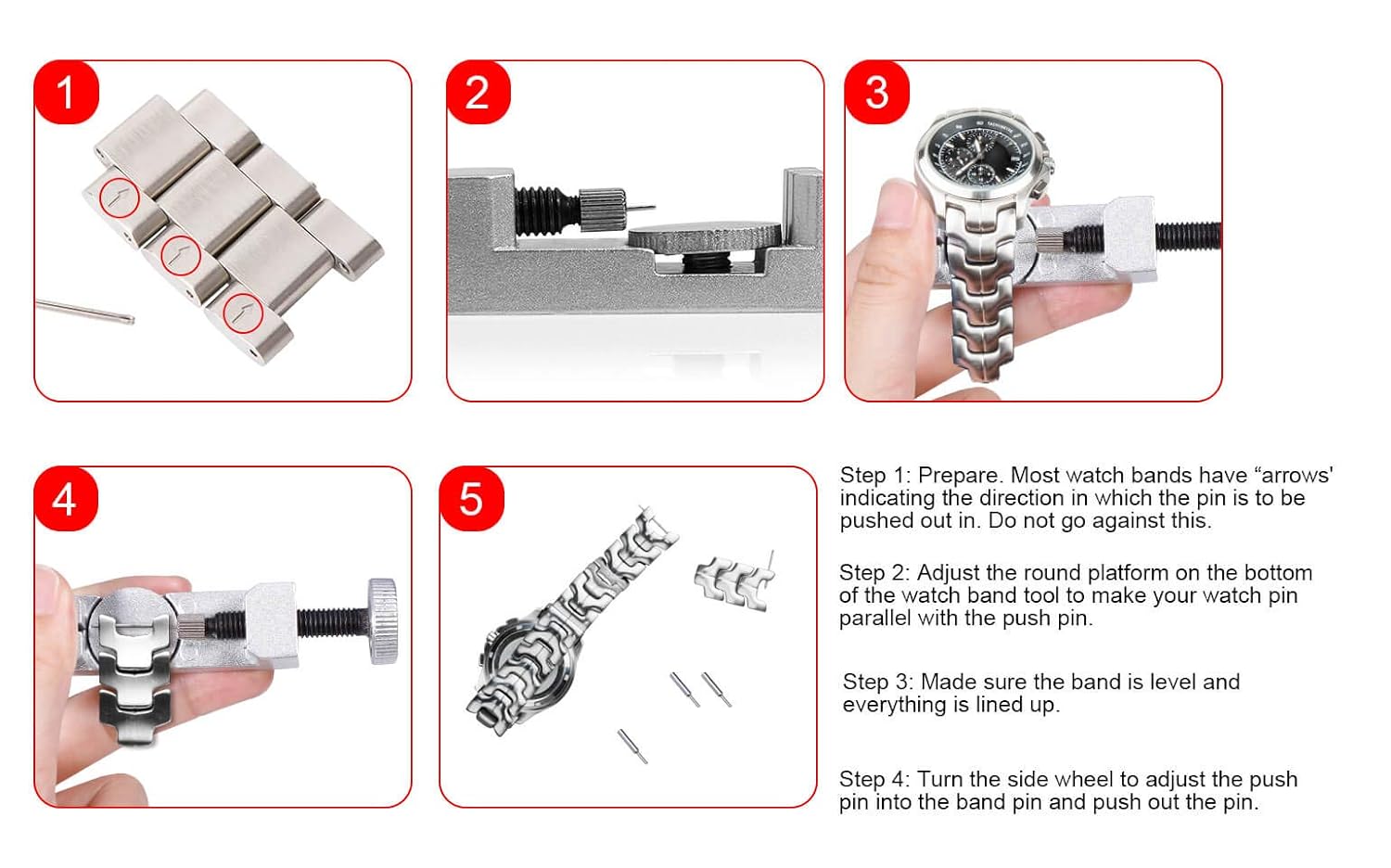 1

2

3

4

5

Step 1: Prepare. Most watch bands have “arrows' indicating the direction in which the pin is to be pushed out in. Do not go against this.

Step 2: Adjust the round platform on the bottom of the watch band tool to make your watch pin parallel with the push pin.

Step 3: Made sure the band is level and everything is lined up.

Step 4: Turn the side wheel to adjust the push pin into the band pin and push out the pin.