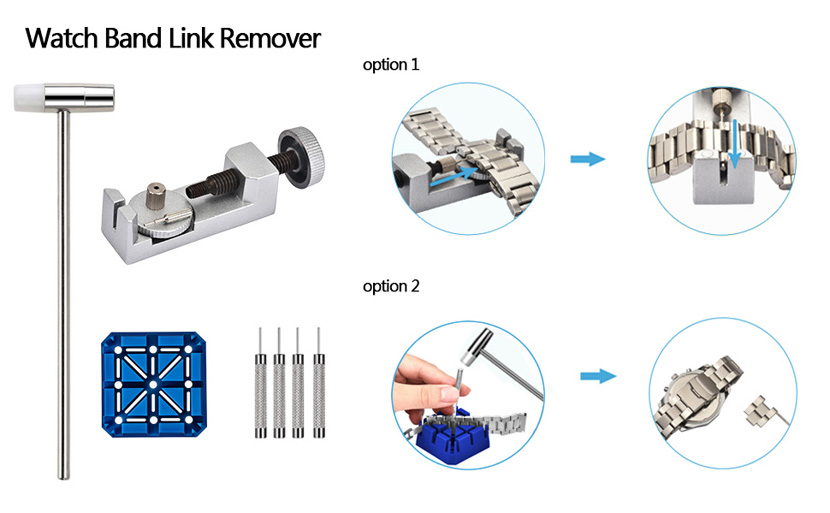 Watch Band Link Remover

option 1

option 2